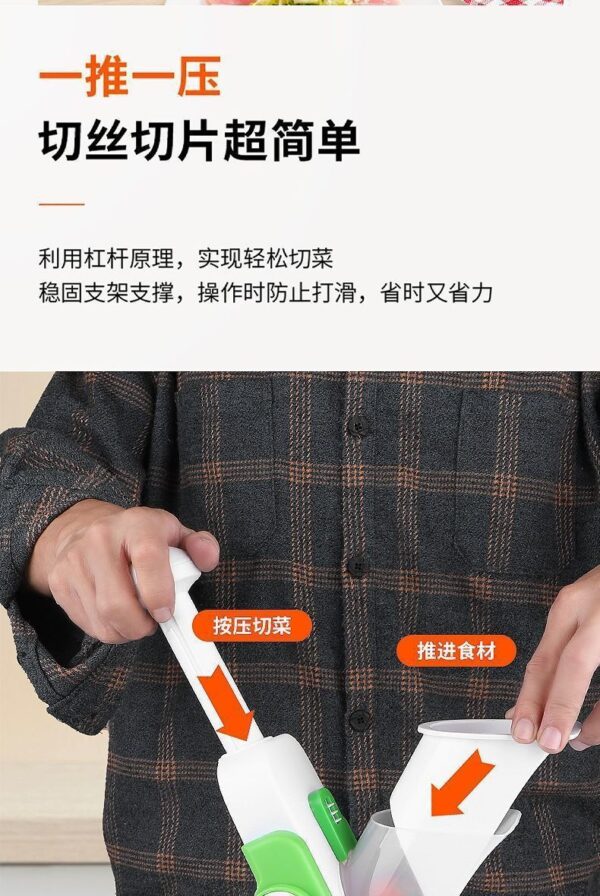 一推一压
切丝切片超简单

利用杠杆原理，实现轻松切菜
稳固支架支撑，操作时防止打滑，省时又省力

按压切菜

推进食材