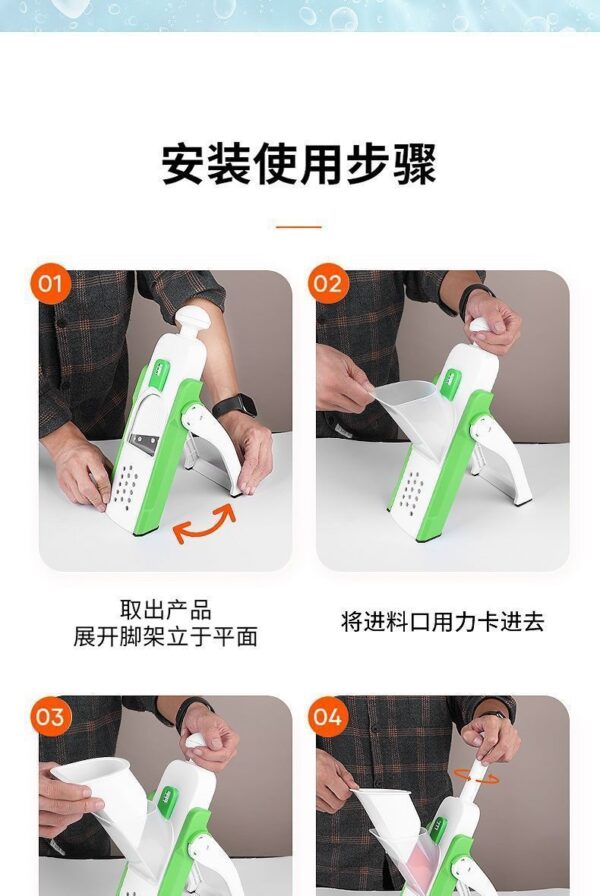 安装使用步骤

01

取出产品
展开脚架立于平面

02

将进料口用力卡进去

03

04